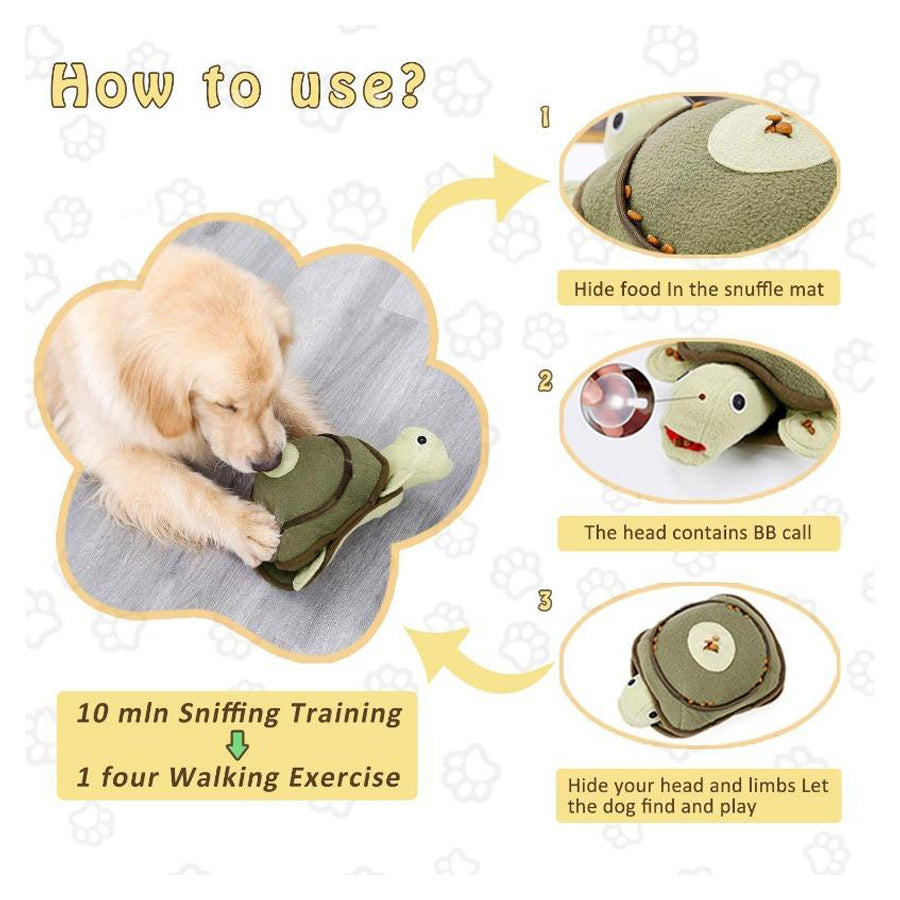 How to use?

1

Hide food In the snuffle mat

2

The head contains BB call

3

Hide your head and limbs Let the dog find and play

10 mln Sniffing Training

1 four Walking Exercise